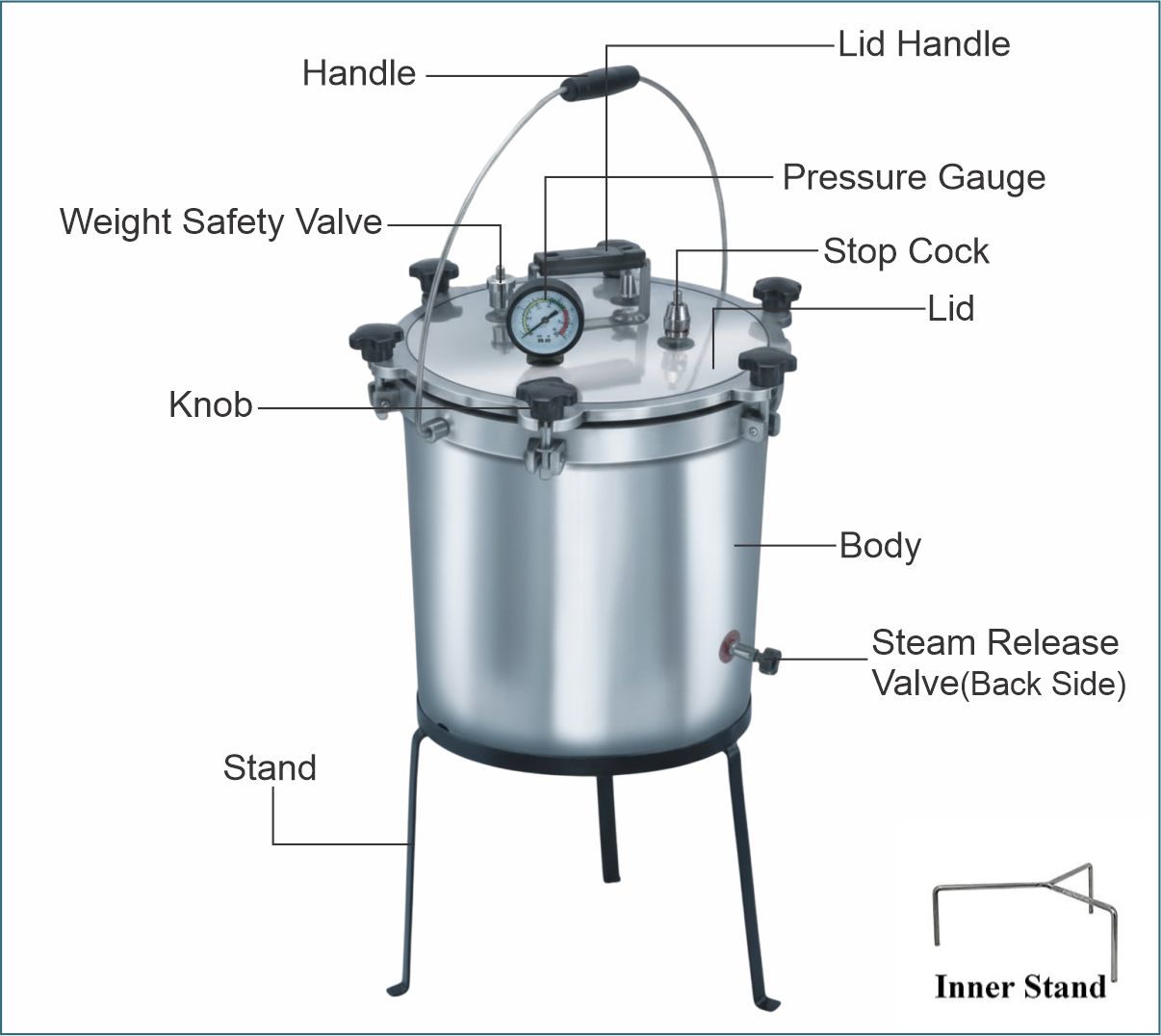 Handle

Lid Handle

Pressure Gauge

Weight Safety Valve

Stop Cock

Lid

Knob

Body

Steam Release Valve(Back Side)

Stand

Inner Stand