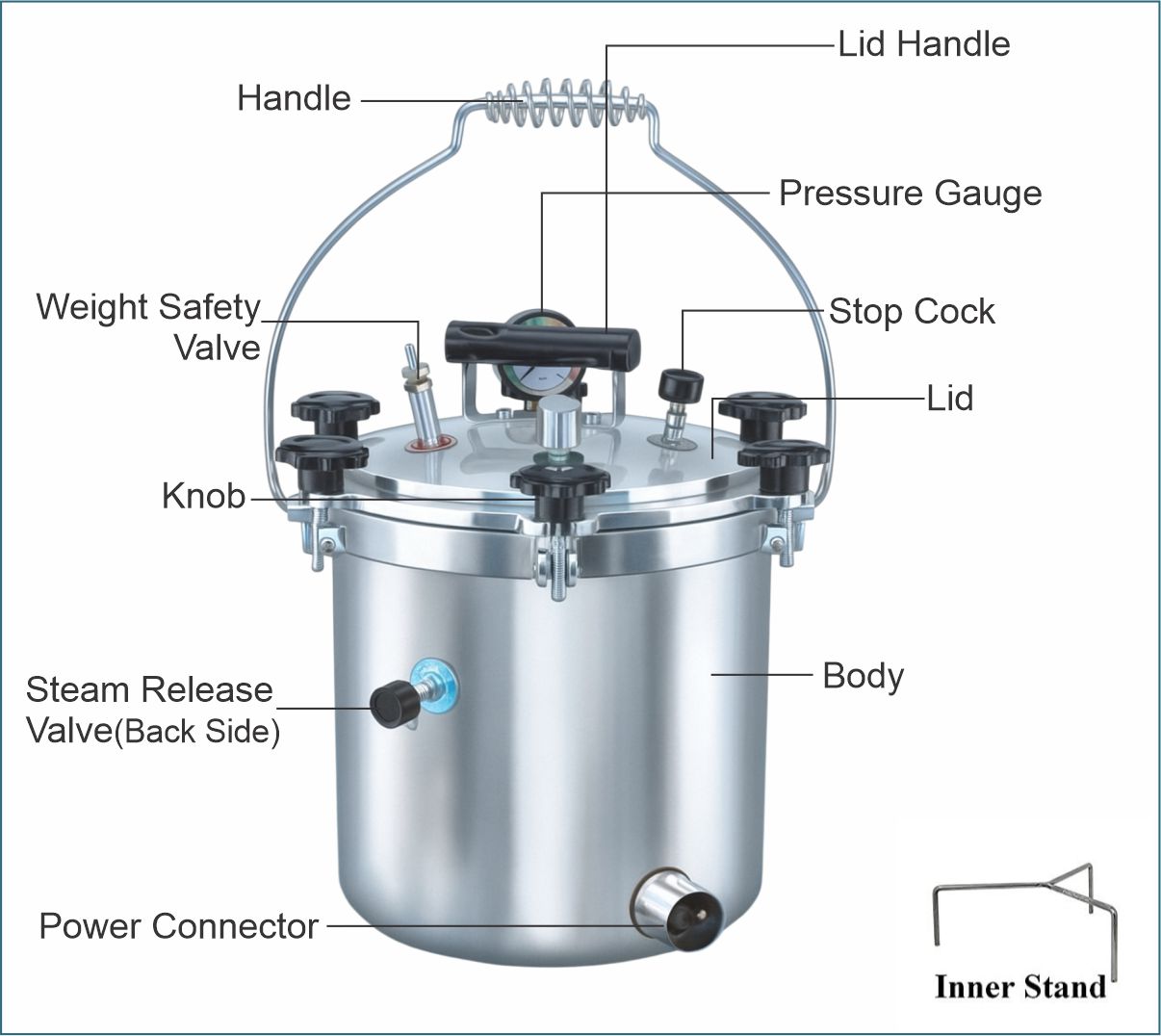 Lid Handle

Handle

Pressure Gauge

Weight Safety Valve

Stop Cock

Lid

Knob

Body

Steam Release Valve(Back Side)

Power Connector

Inner Stand